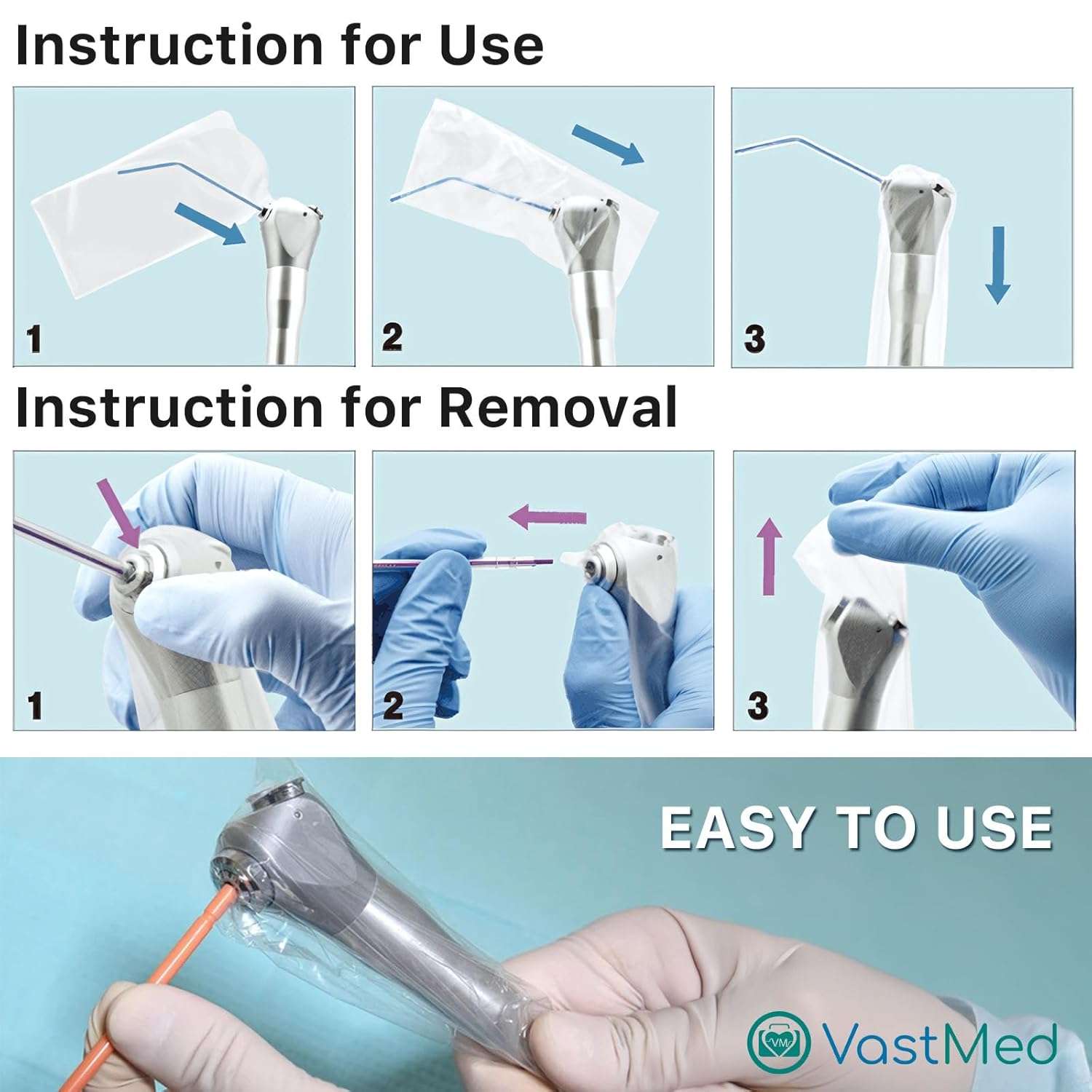 Instruction for Use

1

2

3

Instruction for Removal

1

2

3

EASY TO USE

VM VastMed